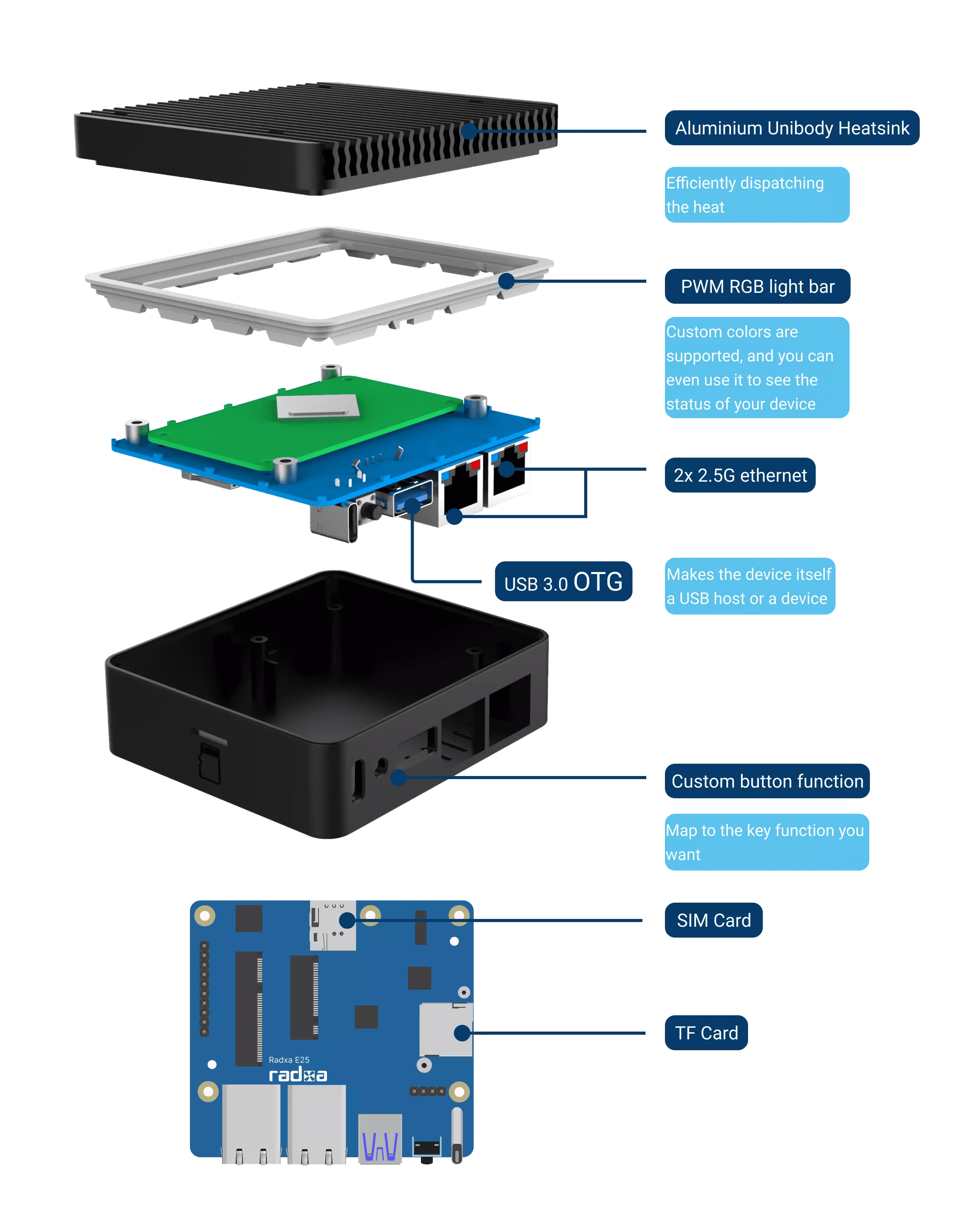 Aluminium Unibody Heatsink

Efficiently dispatching the heat

PWM RGB light bar

Custom colors are supported, and you can even use it to see the status of your device

2x 2.5G ethernet

USB 3.0 OTG

Makes the device itself a USB host or a device

Custom button function

Map to the key function you want

SIM Card

TF Card

Radxa E25

radxa